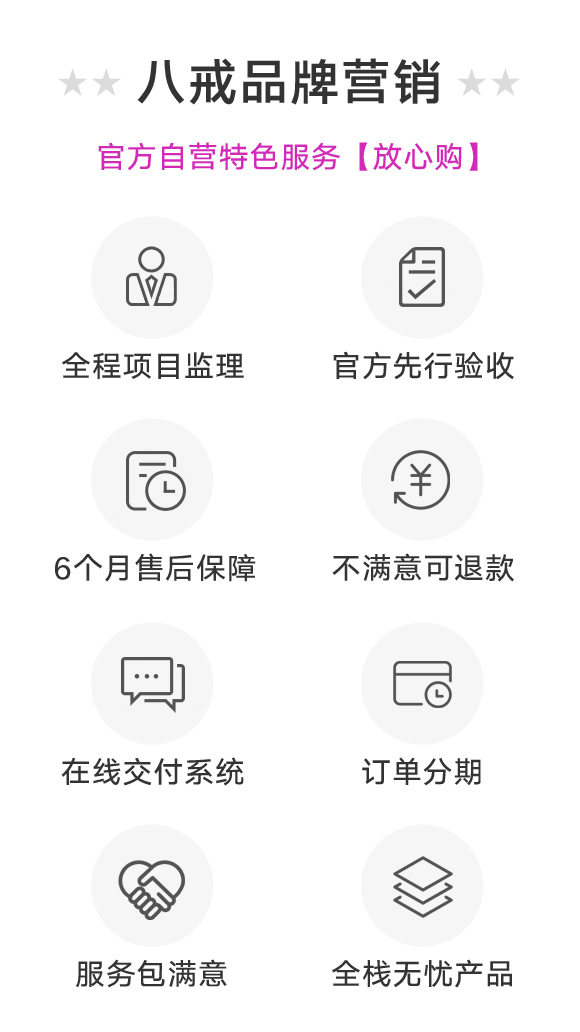 ★★ 八戒品牌营销 ★★

官方自营特色服务【放心购】

全程项目监理

官方先行验收

6个月售后保障

不满意可退款

在线交付系统

订单分期

服务包满意

全栈无忧产品